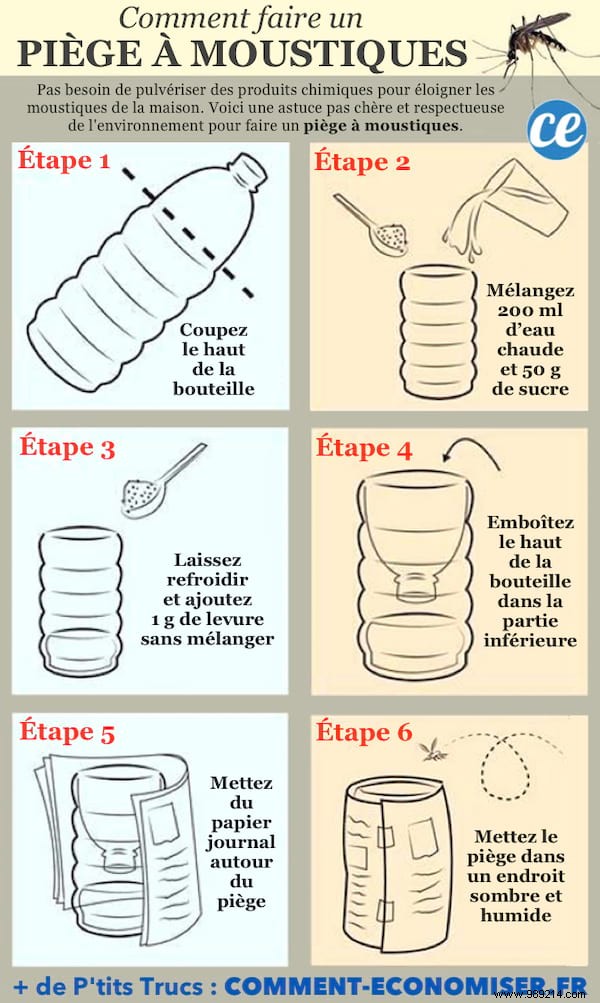 Comment faire un
PIÈGE À MOUSTIQUES

Pas besoin de pulvériser des produits chimiques pour éloigner les moustiques de la maison. Voici une astuce pas chère et respectueuse de l'environnement pour faire un piège à moustiques.

ce

Étape 1

Coupez le haut de la bouteille

Étape 2

Mélangez 200 ml d'eau chaude et 50 g de sucre

Étape 3

Laissez refroidir et ajoutez 1 g de levure sans mélanger

Étape 4

Emboîtez le haut de la bouteille dans la partie inférieure

Étape 5

Mettez du papier journal autour du piège

Étape 6

Mettez le piège dans un endroit sombre et humide

+ de P'tits Trucs : COMMENT-ECONOMISER.FR

www.969214.com